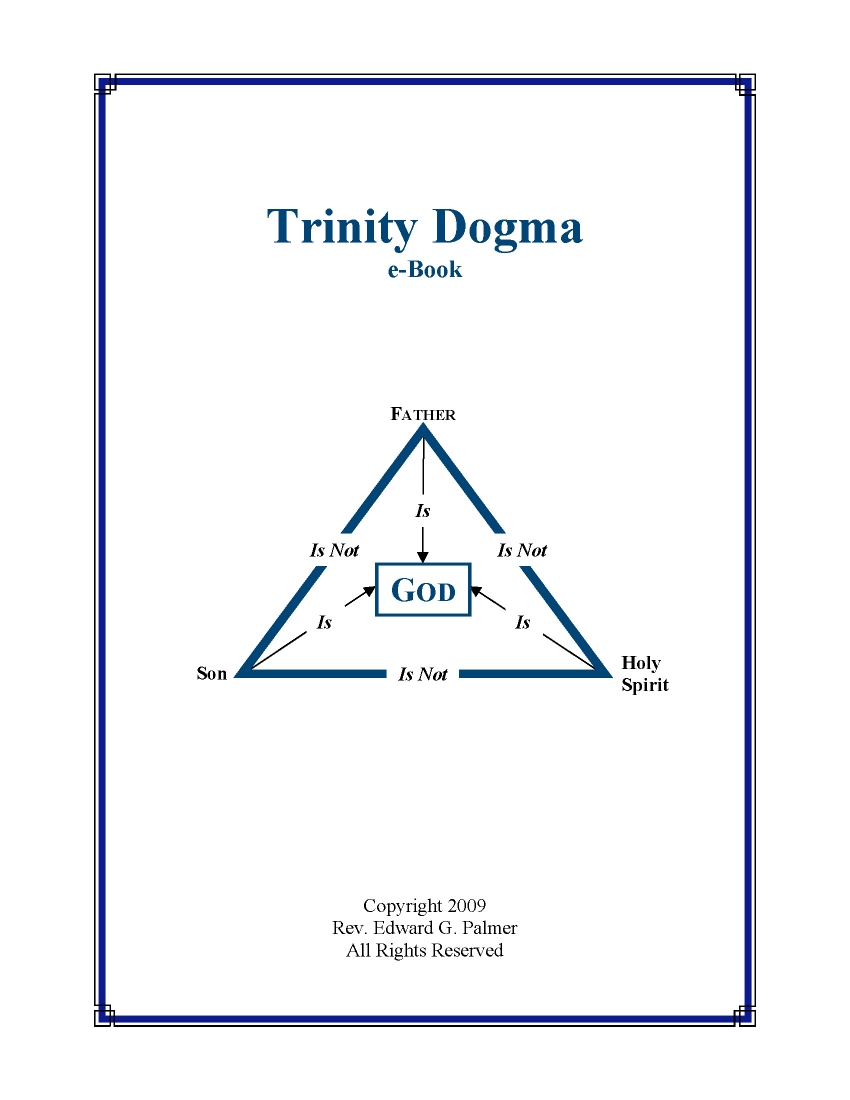 Trinity Dogma
e-Book

FATHER

Is

Is Not

Is Not

GOD

Is

Is

Son

Is Not

Holy
Spirit

Copyright 2009
Rev. Edward G. Palmer
All Rights Reserved